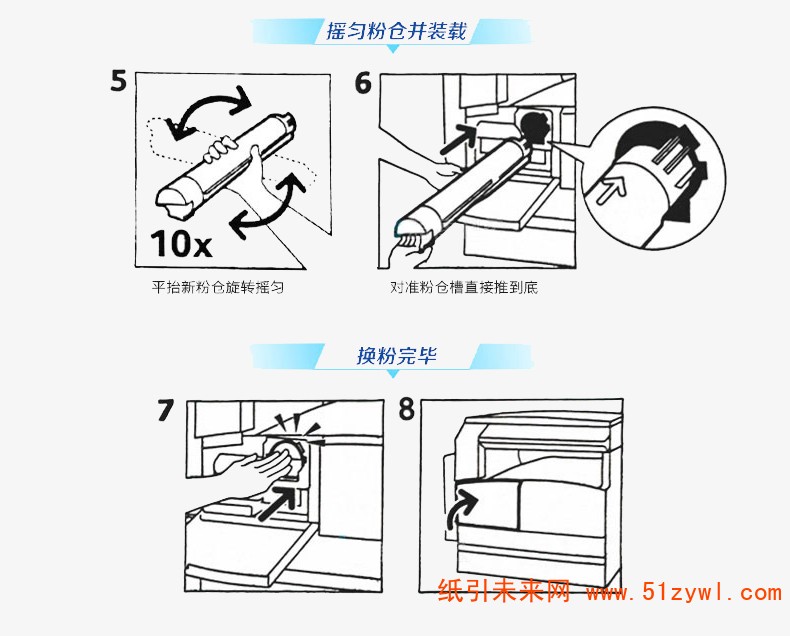 摇匀粉仓并装载

5

10x

平抬新粉仓旋转摇匀

6

对准粉仓槽直接推到底

换粉完毕

7

8

纸引未来网 www.51zywl.com